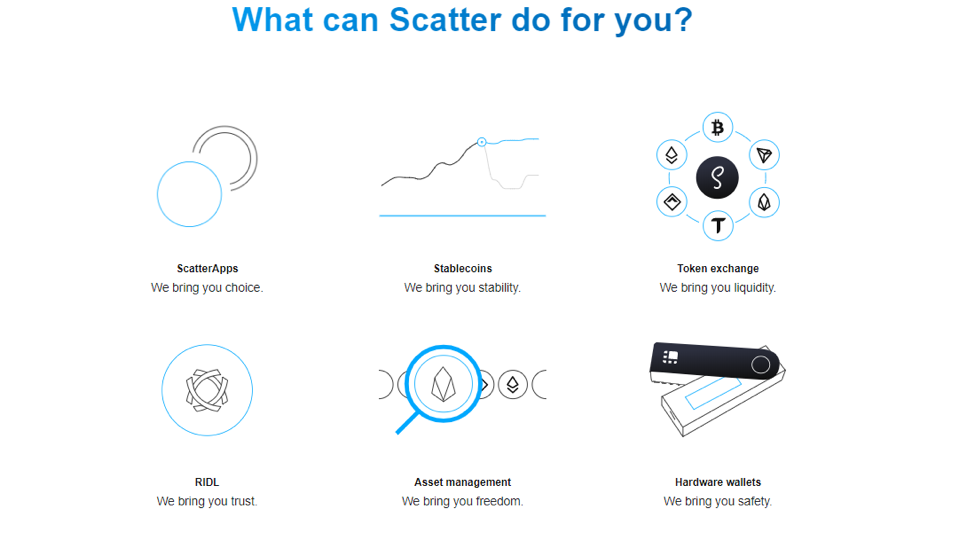 What can Scatter do for you?

ScatterApps
We bring you choice.

Stablecoins
We bring you stability.

Token exchange
We bring you liquidity.

RIDL
We bring you trust.

Asset management
We bring you freedom.

Hardware wallets
We bring you safety.